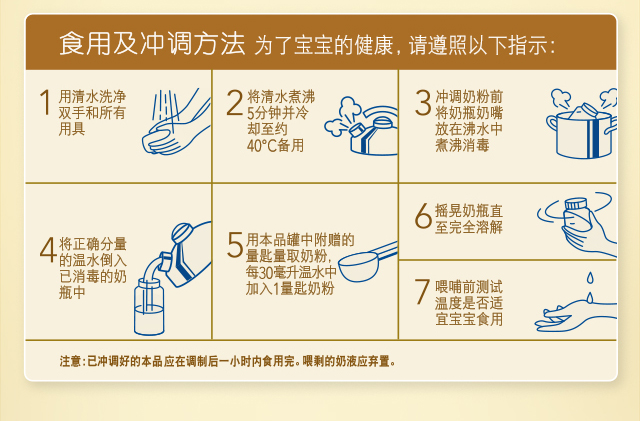 食用及冲调方法 为了宝宝的健康，请遵照以下指示：

1 用清水洗净双手和所有用具

2 将清水煮沸5分钟并冷却至约40°C备用

3 冲调奶粉前将奶瓶奶嘴放在沸水中煮沸消毒

4 将正确分量的温水倒入已消毒的奶瓶中

5 用本品罐中附赠的量匙量取奶粉，每30毫升温水中加入1量匙奶粉

6 摇晃奶瓶直至完全溶解

7 喂哺前测试温度是否适宜宝宝食用

注意：已冲调好的本品应在调制后一小时内食用完。喂剩的奶液应弃置。